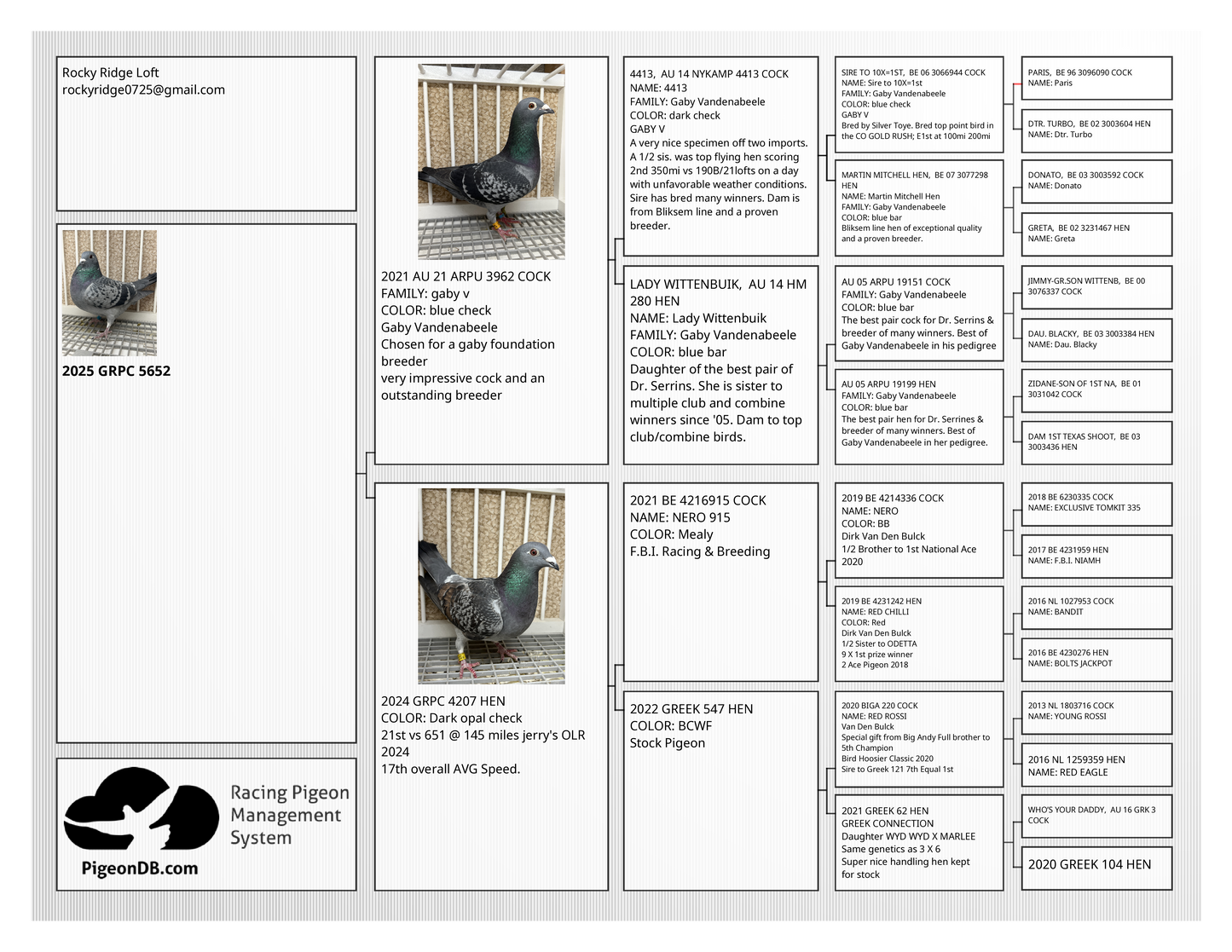 Rocky Ridge Loft
rockyridge0725@gmail.com

2025 GRPC 5652

Racing Pigeon Management System

PigeonDB.com

2021 AU 21 ARPU 3962 COCK
FAMILY: gaby v
COLOR: blue check
Gaby Vandenabeele
Chosen for a gaby foundation breeder
very impressive cock and an outstanding breeder

2024 GRPC 4207 HEN
COLOR: Dark opal check
21st vs 651 @ 145 miles jerry's OLR 2024
17th overall AVG Speed.

4413, AU 14 NYKAMP 4413 COCK
NAME: 4413
FAMILY: Gaby Vandenabeele
COLOR: dark check
GABY V
A very nice specimen off two imports. A 1/2 sis. was top flying hen scoring 2nd 350mi vs 190B/21lofts on a day with unfavorable weather conditions. Sire has bred many winners. Dam is from Bliksem line and a proven breeder.

LADY WITTENBUIK, AU 14 HM 280 HEN
NAME: Lady Wittenbuik
FAMILY: Gaby Vandenabeele
COLOR: blue bar
Daughter of the best pair of Dr. Serrins. She is sister to multiple club and combine winners since '05. Dam to top club/combine birds.

2021 BE 4216915 COCK
NAME: NERO 915
COLOR: Mealy
F.B.I. Racing & Breeding

2022 GREEK 547 HEN
COLOR: BCWF
Stock Pigeon

SIRE TO 10X=1ST, BE 06 3066944 COCK
NAME: Sire to 10X=1st
FAMILY: Gaby Vandenabeele
COLOR: blue check
GABY V
Bred by Silver Toye. Bred top point bird in the CO GOLD RUSH; E1st at 100mi 200mi

MARTIN MITCHELL HEN, BE 07 3077298 HEN
NAME: Martin Mitchell Hen
FAMILY: Gaby Vandenabeele
COLOR: blue bar
Bliksem line hen of exceptional quality and a proven breeder.

AU 05 ARPU 19151 COCK
FAMILY: Gaby Vandenabeele
COLOR: blue bar
The best pair cock for Dr. Serrins & breeder of many winners. Best of Gaby Vandenabeele in his pedigree

AU 05 ARPU 19199 HEN
FAMILY: Gaby Vandenabeele
COLOR: blue bar
The best pair hen for Dr. Serrines & breeder of many winners. Best of Gaby Vandenabeele in her pedigree.

2019 BE 4214336 COCK
NAME: NERO
COLOR: BB
Dirk Van Den Bulck
1/2 Brother to 1st National Ace 2020

2019 BE 4231242 HEN
NAME: RED CHILLI
COLOR: Red
Dirk Van Den Bulck
1/2 Sister to ODETTA
9 X 1st prize winner
2 Ace Pigeon 2018

2020 BIGA 220 COCK
NAME: RED ROSSI
Van Den Bulck
Special gift from Big Andy Full brother to 5th Champion
Bird Hoosier Classic 2020
Sire to Greek 121 7th Equal 1st

2021 GREEK 62 HEN
GREEK CONNECTION
Daughter WYD WYD X MARLEE
Same genetics as 3 X 6
Super nice handling hen kept for stock

PARIS, BE 96 3096090 COCK
NAME: Paris

DTR. TURBO, BE 02 3003604 HEN
NAME: Dtr. Turbo

DONATO, BE 03 3003592 COCK
NAME: Donato

GRETA, BE 02 3231467 HEN
NAME: Greta

JIMMY-GR.SON WITTENB, BE 00 3076337 COCK

DAU. BLACKY, BE 03 3003384 HEN
NAME: Dau. Blacky

ZIDANE-SON OF 1ST NA, BE 01 3031042 COCK

DAM 1ST TEXAS SHOOT, BE 03 3003436 HEN

2018 BE 6230335 COCK
NAME: EXCLUSIVE TOMKIT 335

2017 BE 4231959 HEN
NAME: F.B.I. NIAMH

2016 NL 1027953 COCK
NAME: BANDIT

2016 BE 4230276 HEN
NAME: BOLTS JACKPOT

2013 NL 1803716 COCK
NAME: YOUNG ROSSI

2016 NL 1259359 HEN
NAME: RED EAGLE

WHO'S YOUR DADDY, AU 16 GRK 3 COCK

2020 GREEK 104 HEN